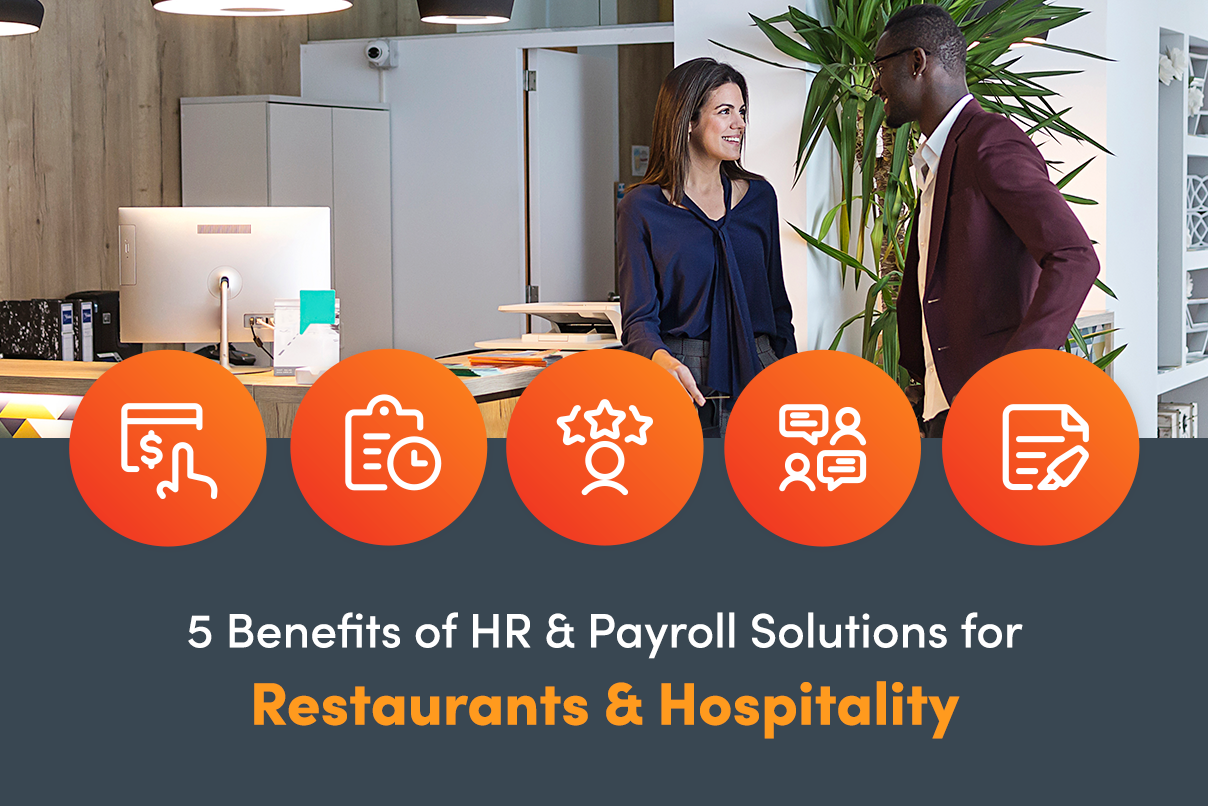 5 Benefits of HR & Payroll Solutions for
Restaurants & Hospitality